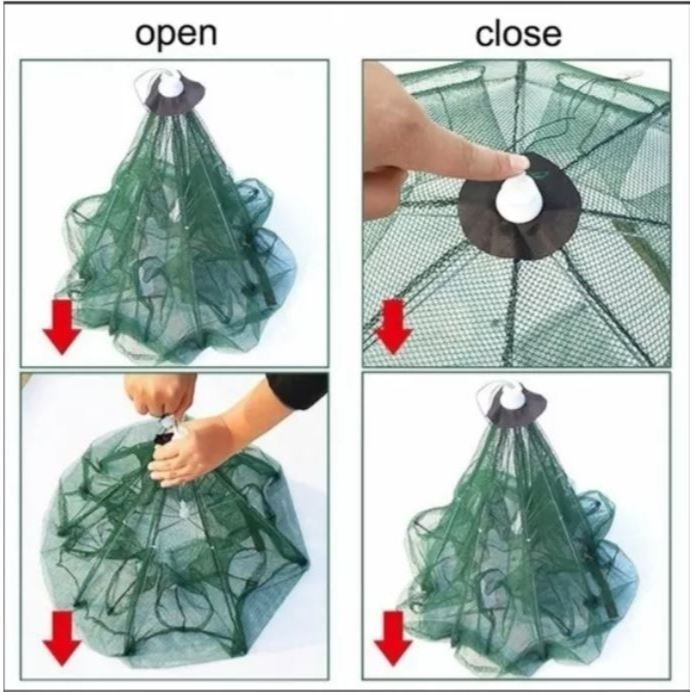 open

close