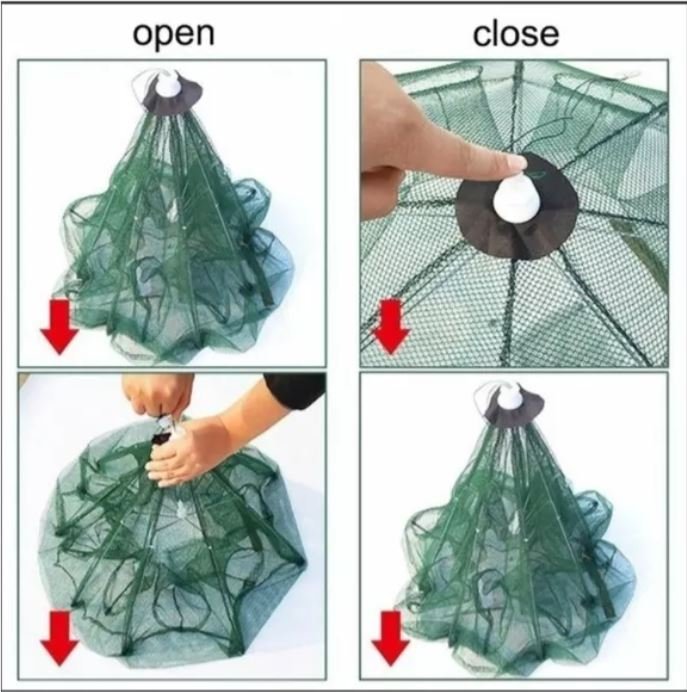 open

close