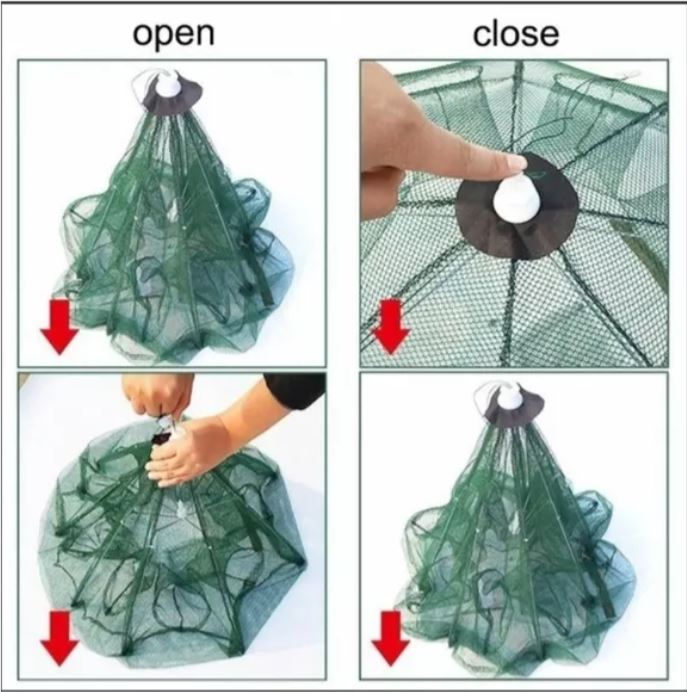 open

close